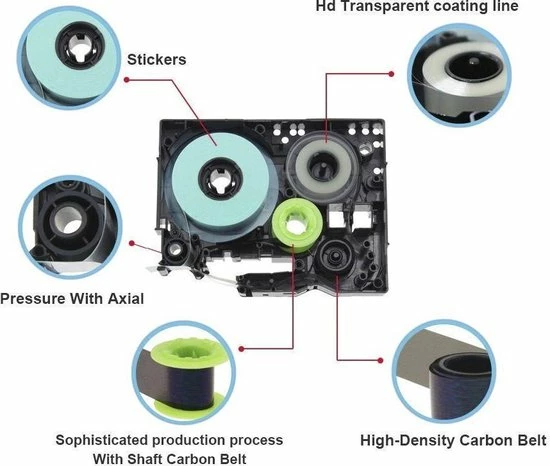 Hd Transparent coating line

Stickers

Pressure With Axial

Sophisticated production process
With Shaft Carbon Belt

High-Density Carbon Belt