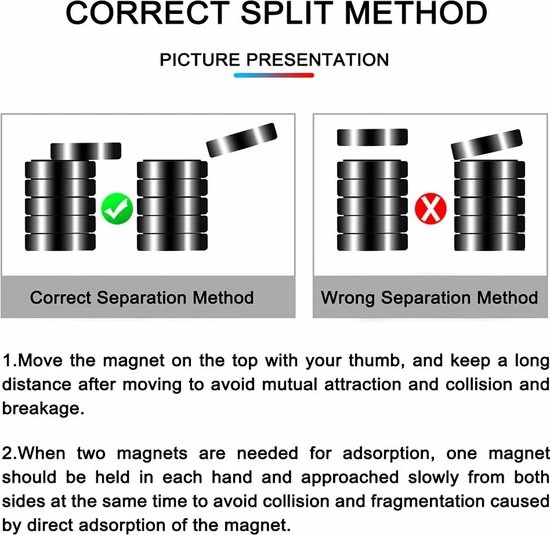 CORRECT SPLIT METHOD

PICTURE PRESENTATION

Correct Separation Method

Wrong Separation Method

1.Move the magnet on the top with your thumb, and keep a long distance after moving to avoid mutual attraction and collision and breakage.

2.When two magnets are needed for adsorption, one magnet should be held in each hand and approached slowly from both sides at the same time to avoid collision and fragmentation caused by direct adsorption of the magnet.