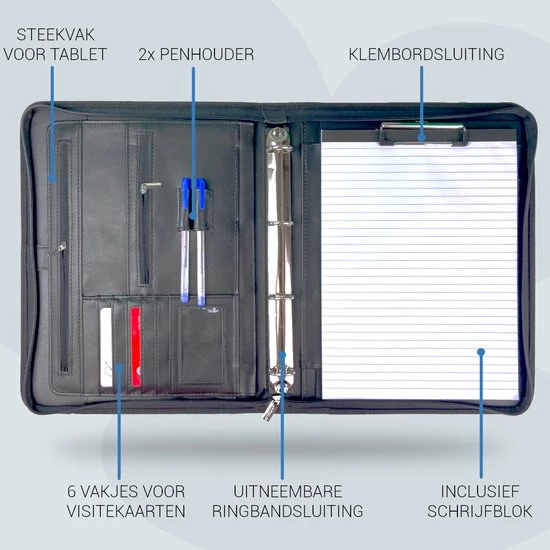 STEEKVAK VOOR TABLET

2x PENHOUDER

KLEMBORDSLUITING

6 VAKJES VOOR VISITEKAARTEN

UITNEEMBARE RINGBANDSLUITING

INCLUSIEF SCHRIJFBLOK